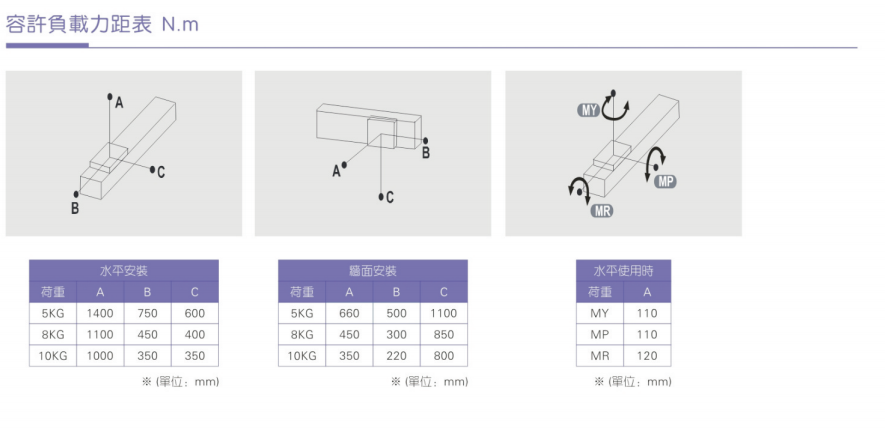 容許負載力距表 N.m

A
C
B

A
B
C

MY
MP
MR

| 水平安裝 | | | |
|---|---|---|---|
| 荷重 | A | B | C |
| 5KG | 1400 | 750 | 600 |
| 8KG | 1100 | 450 | 400 |
| 10KG | 1000 | 350 | 350 |

※ (單位：mm)

| 牆面安裝 | | | |
|---|---|---|---|
| 荷重 | A | B | C |
| 5KG | 660 | 500 | 1100 |
| 8KG | 450 | 300 | 850 |
| 10KG | 350 | 220 | 800 |

※ (單位：mm)

| 水平使用時 | |
|---|---|
| 荷重 | A |
| MY | 110 |
| MP | 110 |
| MR | 120 |

※ (單位：mm)